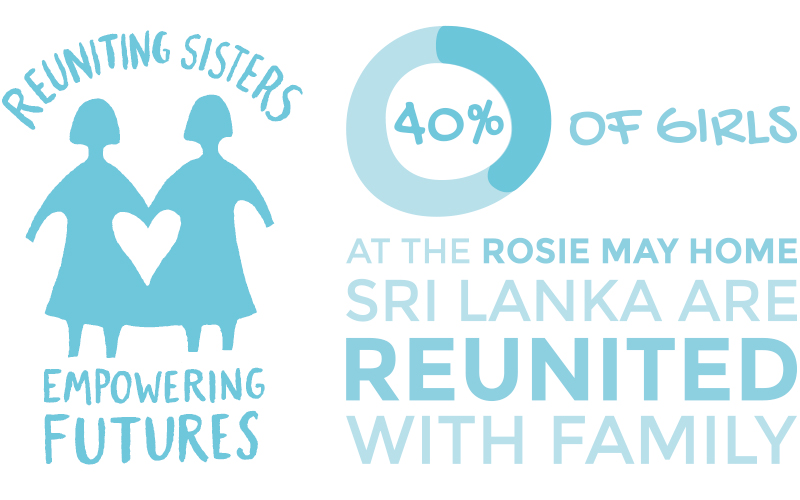 REUNITING SISTERS

EMPOWERING FUTURES

40% OF GIRLS

AT THE ROSIE MAY HOME SRI LANKA ARE REUNITED WITH FAMILY